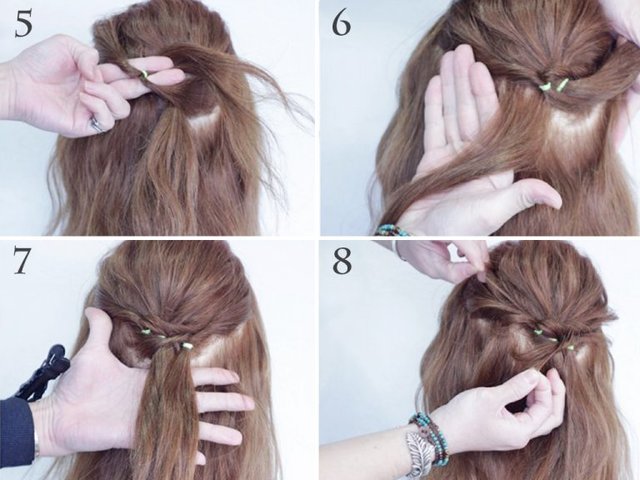 5

6

7

8