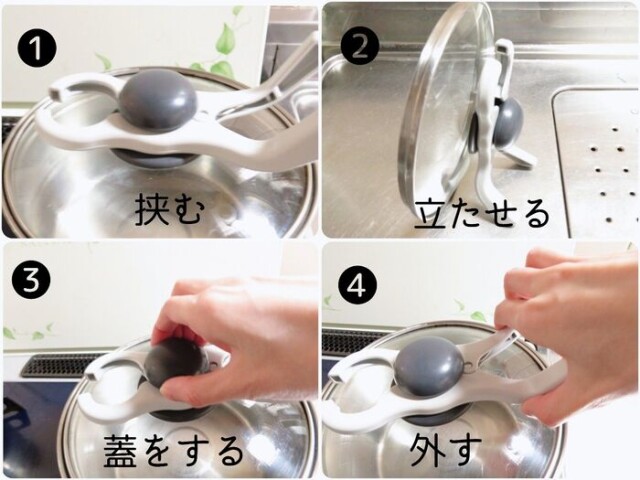 ❶ 挟む

❷ 立たせる

❸ 蓋をする

❹ 外す