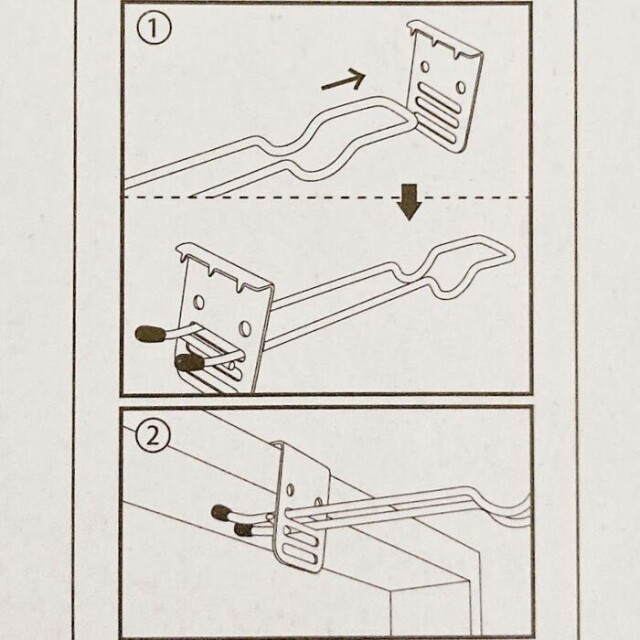 ①

②