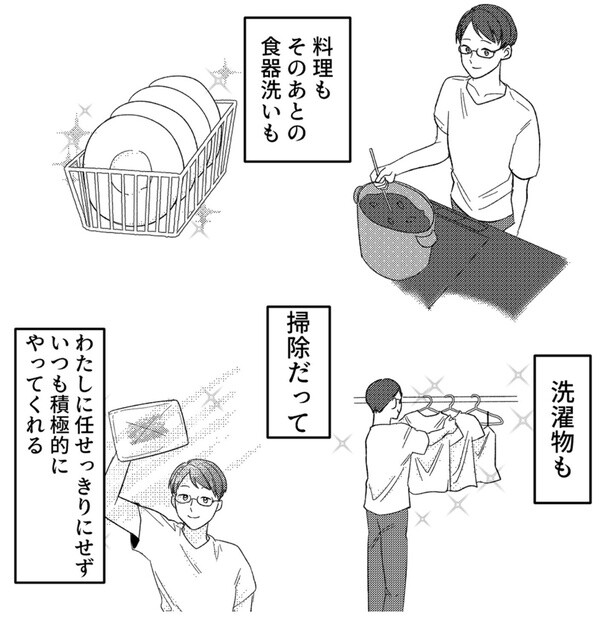 料理も
そのあとの
食器洗いも

洗濯物も

掃除だって

わたしに任せっきりにせず
いつも積極的に
やってくれる