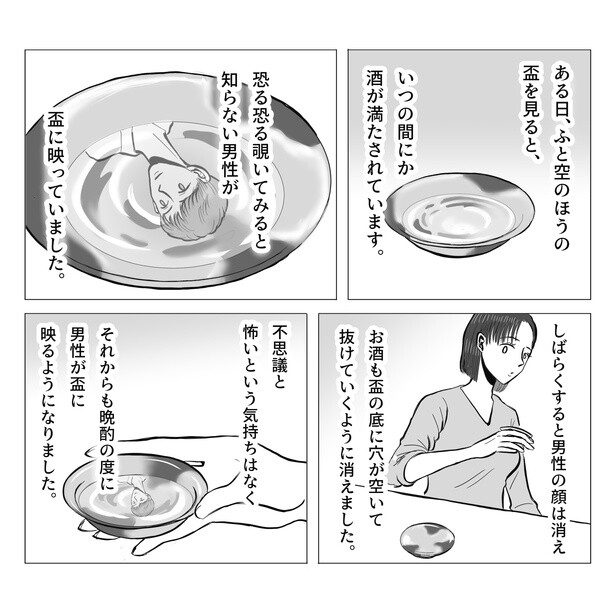 ある日、ふと空のほうの盃を見ると、

いつの間にか酒が満たされています。

恐る恐る覗いてみると知らない男性が

盃に映っていました。

しばらくすると男性の顔は消え

お酒も盃の底に穴が空いて抜けていくように消えました。

不思議と怖いという気持ちはなく

それからも晩酌の度に男性が盃に映るようになりました。